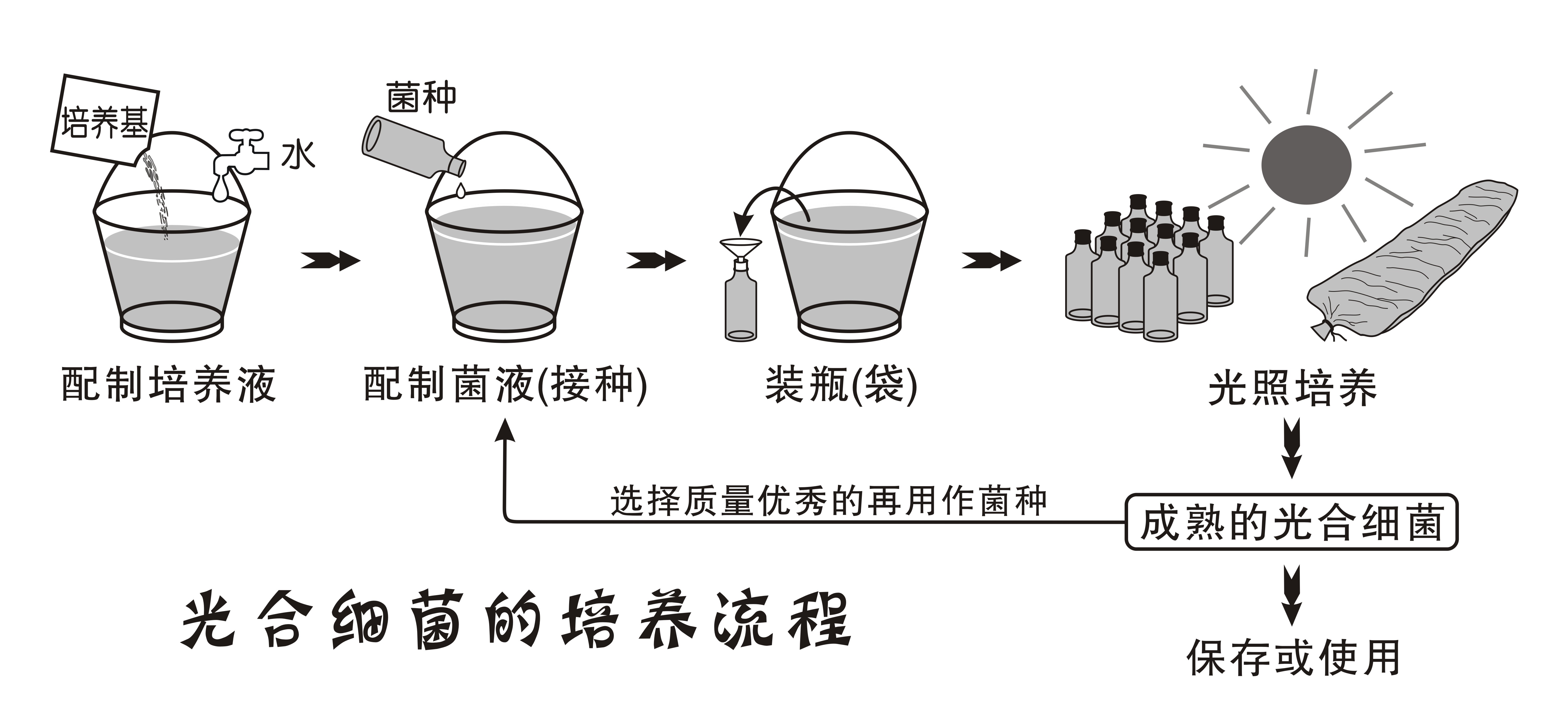 培养基

水

菌种

配制培养液

配制菌液(接种)

装瓶(袋)

光照培养

选择质量优秀的再用作菌种

成熟的光合细菌

保存或使用

光合细菌的培养流程